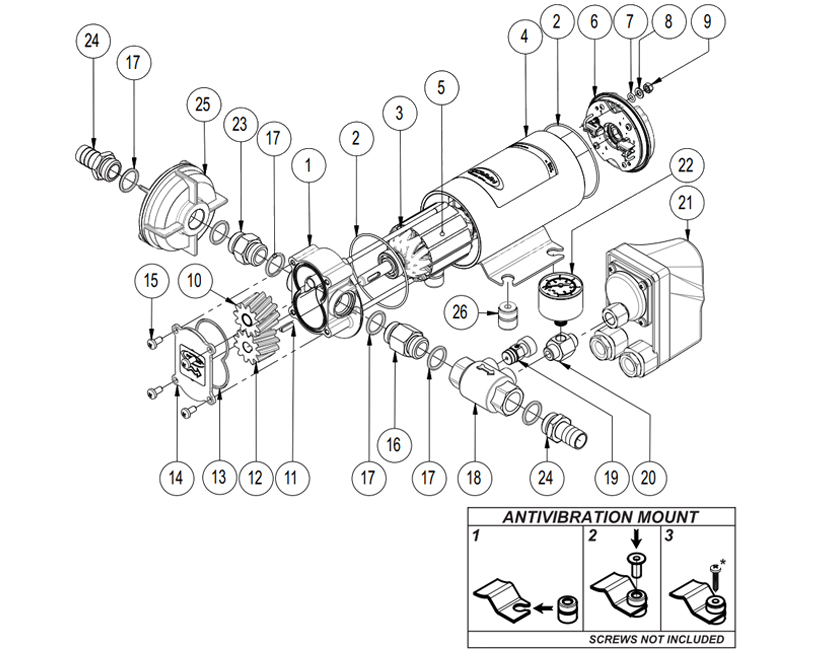 24 17 25 23 17 1 2 3 5 4 2 6 7 8 9 22 21 15 10 26 14 13 12 11 17 16 17 18 24 19 20

ANTIVIBRATION MOUNT

1

2

3

*

SCREWS NOT INCLUDED